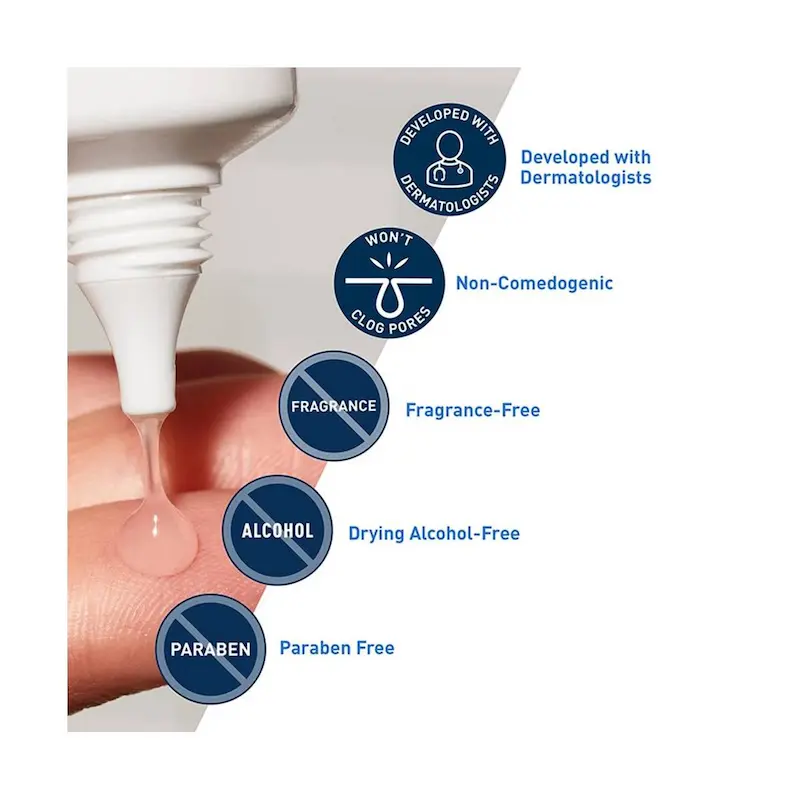 DEVELOPED WITH DERMATOLOGISTS

Developed with Dermatologists

WON'T CLOG PORES

Non-Comedogenic

FRAGRANCE

Fragrance-Free

ALCOHOL

Drying Alcohol-Free

PARABEN

Paraben Free